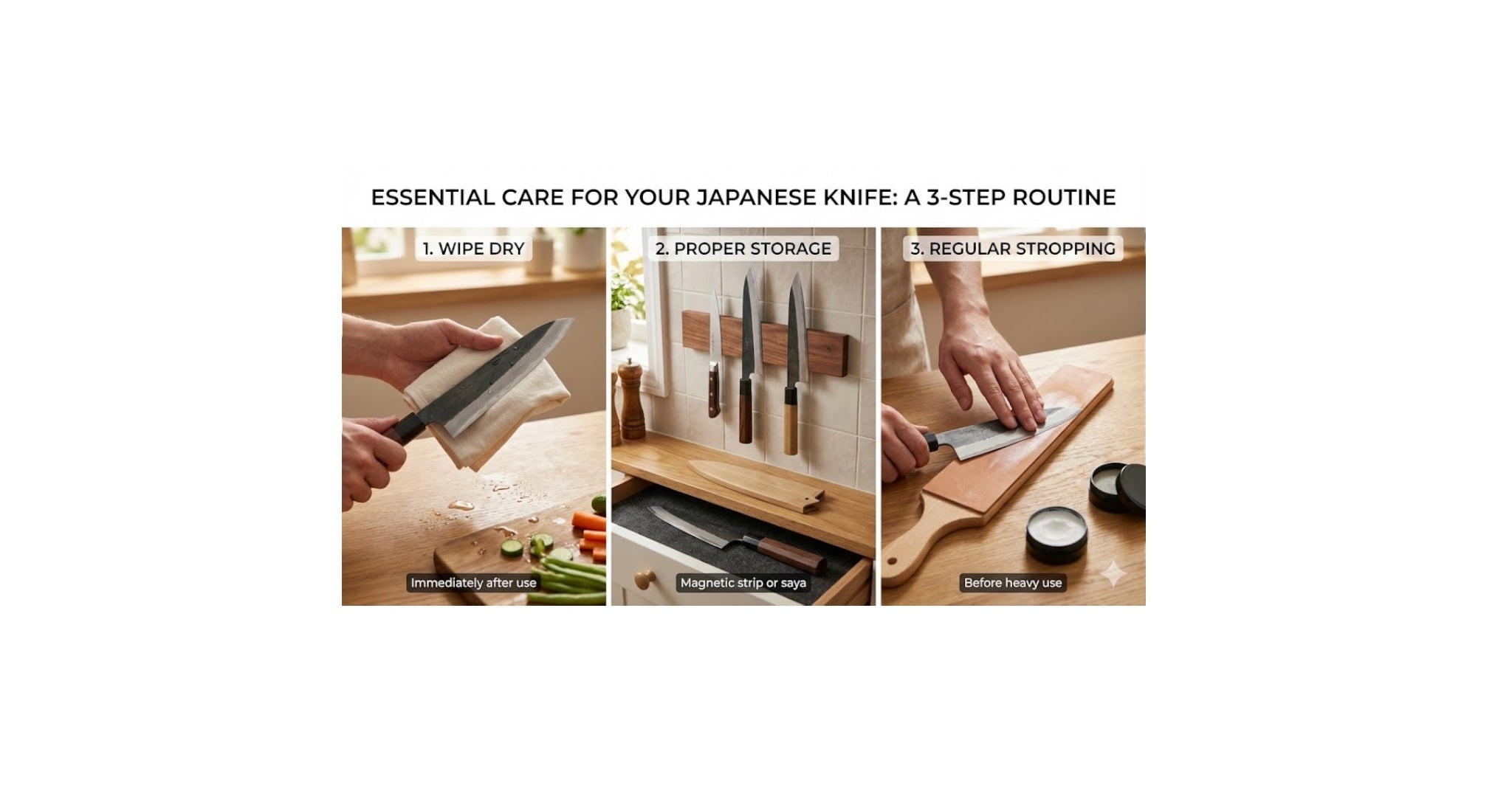 ESSENTIAL CARE FOR YOUR JAPANESE KNIFE: A 3-STEP ROUTINE

1. WIPE DRY

Immediately after use

2. PROPER STORAGE

Magnetic strip or saya

3. REGULAR STROPPING

Before heavy use